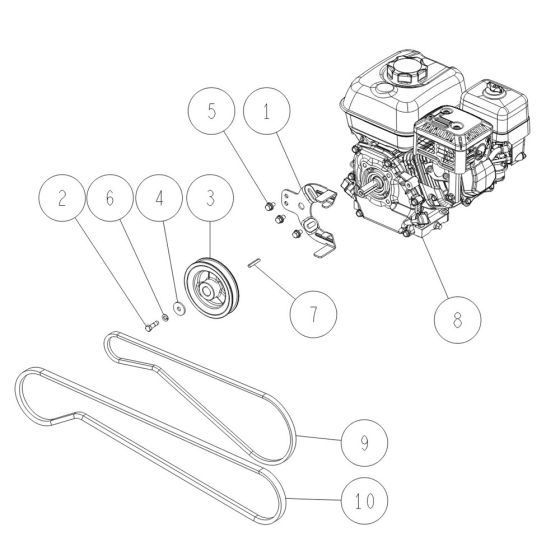 5
1
2
6
4
3
7
8
9
10