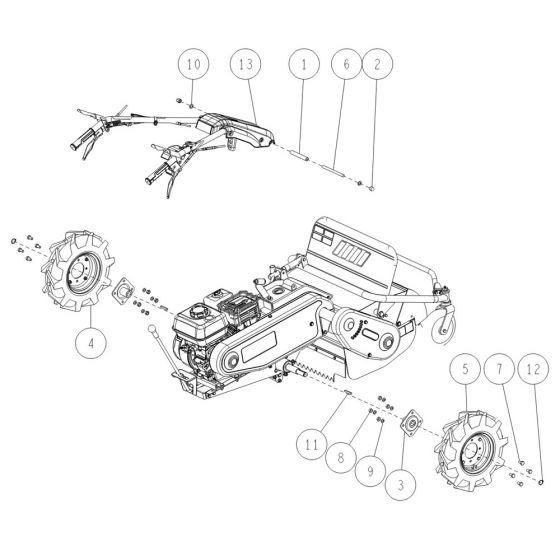 10
13
1
6
2
4
5
7
12
11
8
9
3