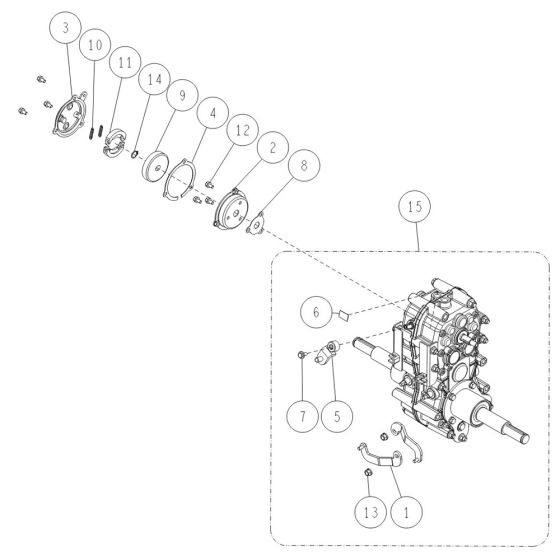 3
10
11
14
9
4
12
2
8
15
6
7
5
13
1