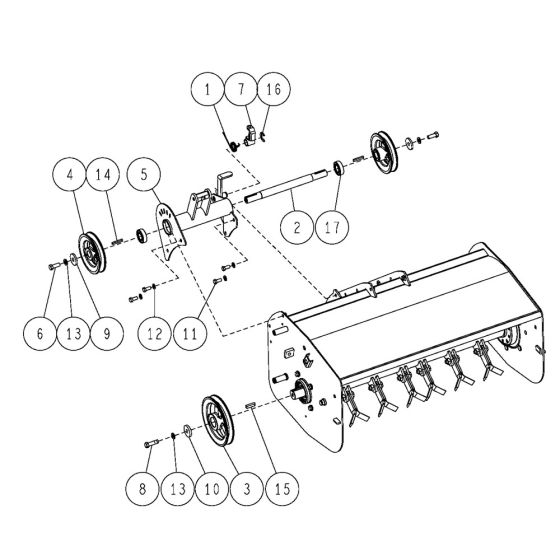 1
7
16
4
14
5
2
17
6
13
9
12
11
8
13
10
3
15