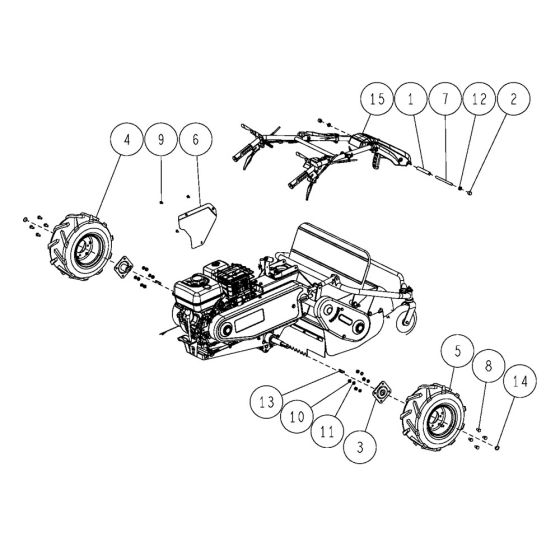 15
1
7
12
2
4
9
6
5
8
14
13
10
11
3