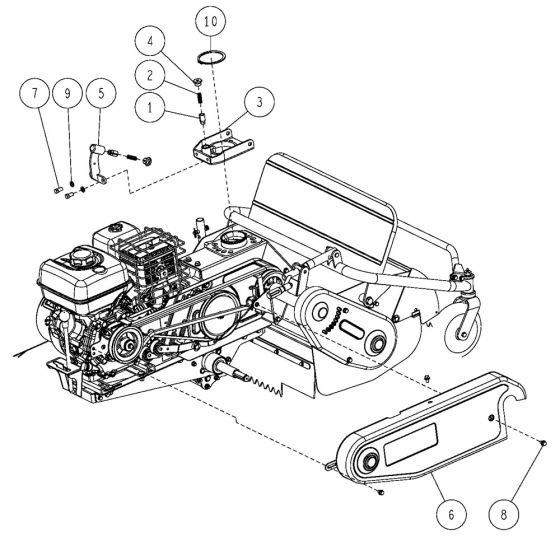 10
4
2
1
3
7
9
5
6
8