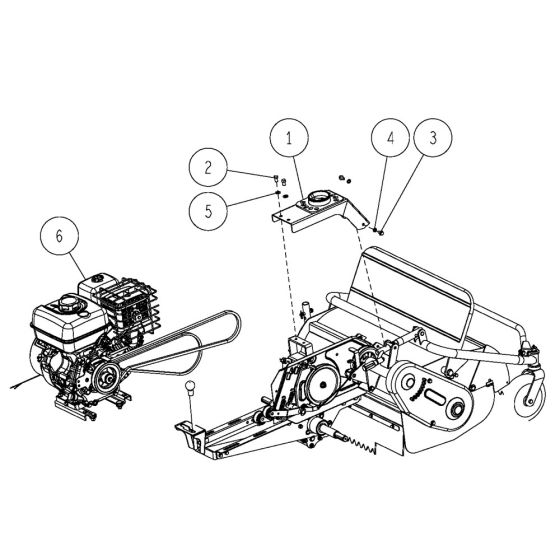 1
4
3
2
5
6