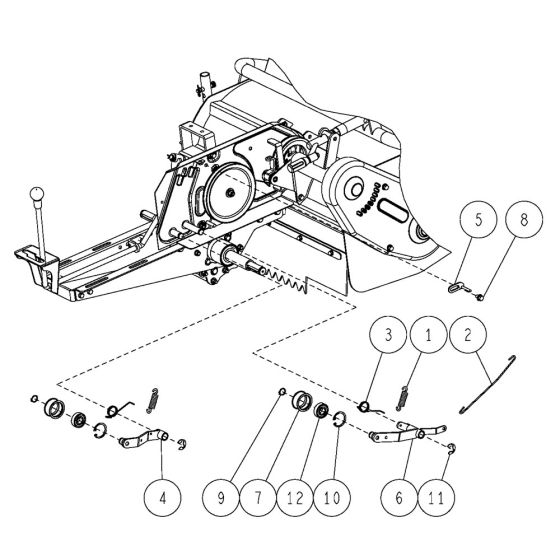 5
8
3
1
2
4
9
7
12
10
6
11