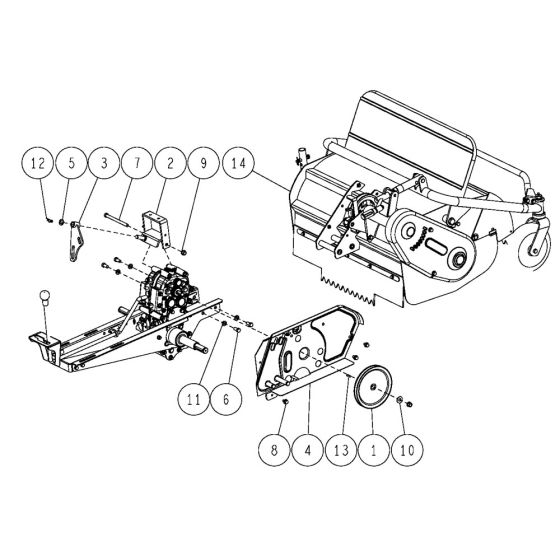 12
5
3
7
2
9
14
11
6
8
4
13
1
10