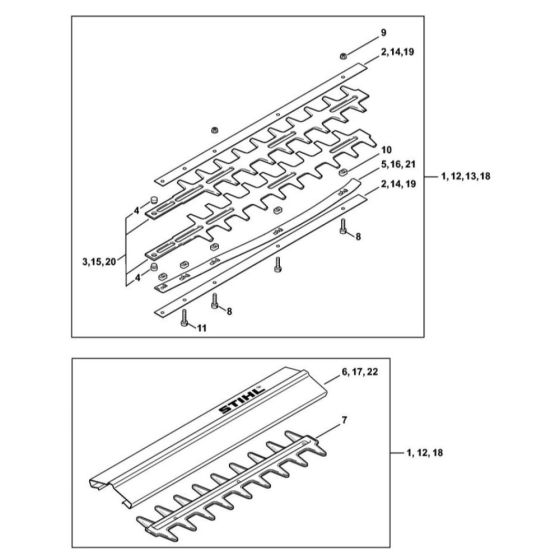 9
2,14,19
10
5,16,21
2,14,19
1,12,13,18
4
3,15,20
4
8
8
11

6,17,22
STIHL
7
1,12,18