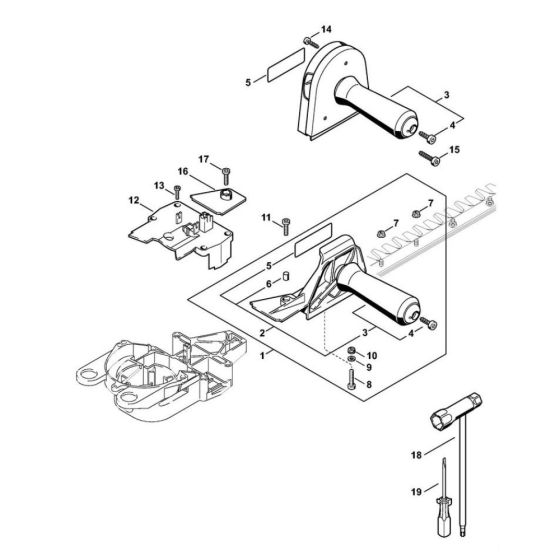 14
5
3
4
15
17
16
13
12
11
7
7
5
6
2
3
4
1
10
9
8
18
19