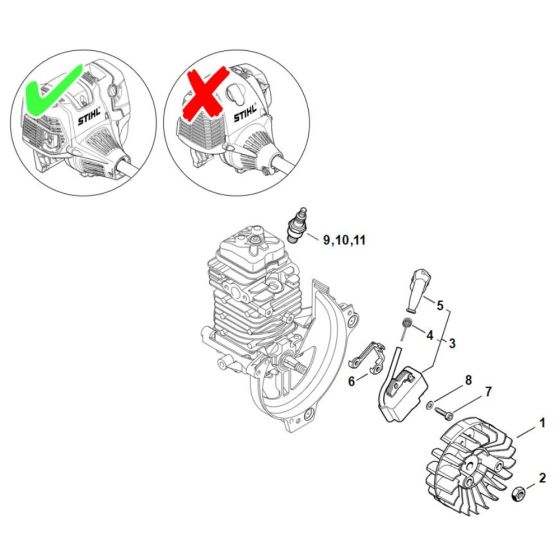 STIHL

STIHL

9,10,11

5

4

3

6

8

7

1

2