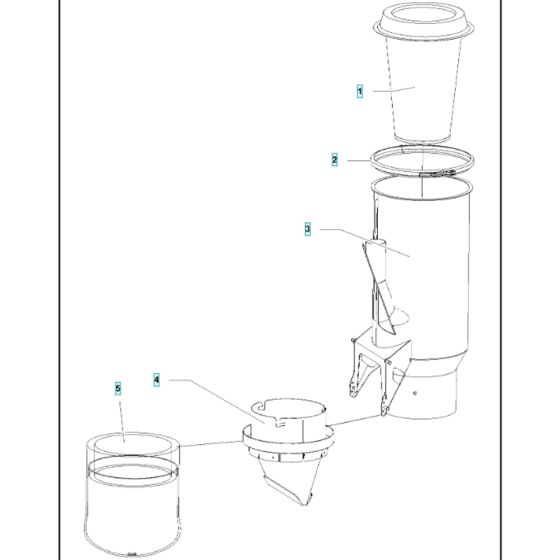 1

2

3

4

5