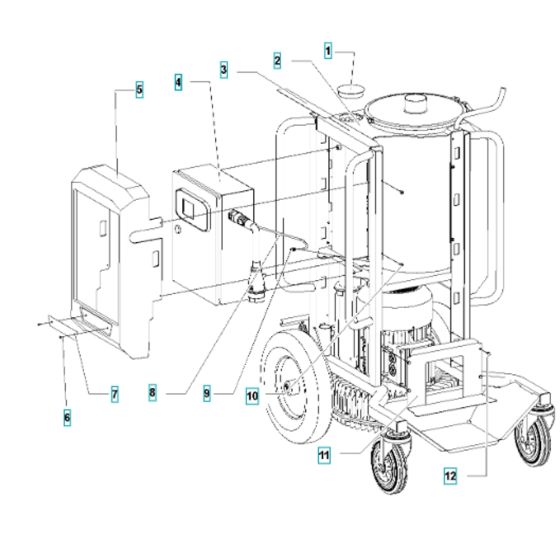 1
2
3
4
5
6
7
8
9
10
11
12