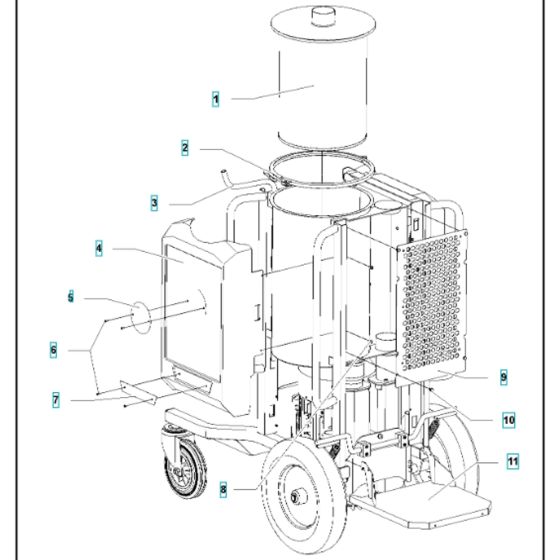 1
2
3
4
5
6
7
8
9
10
11