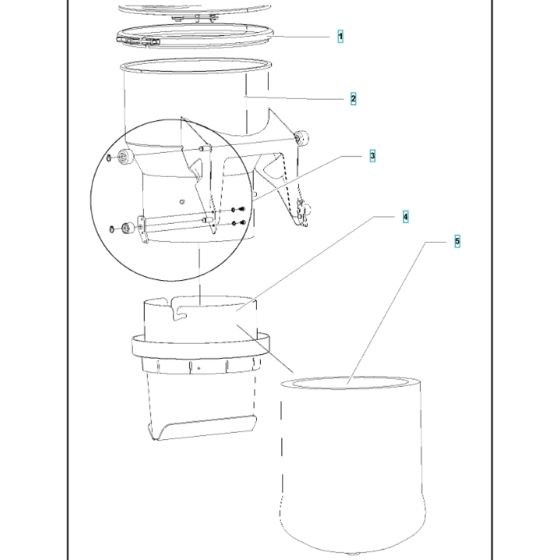 1
2
3
4
5