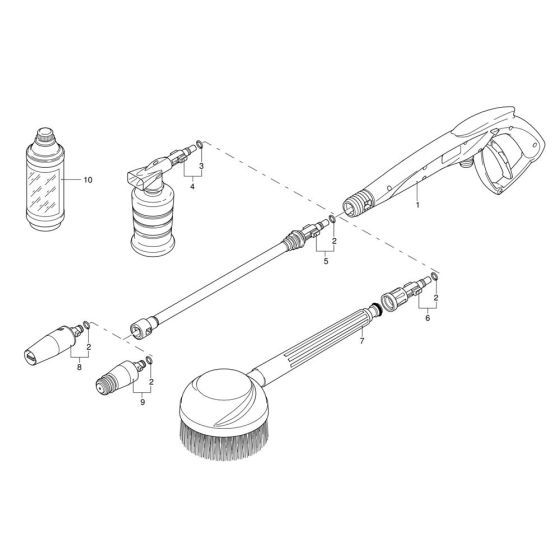 10
3
4
1
2
5
2
6
7
2
8
2
9