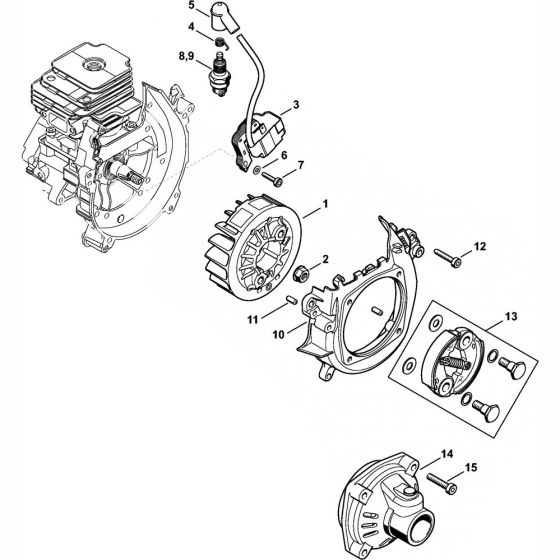 5
4
8,9
3
6
7
1
2
12
11
10
13
14
15