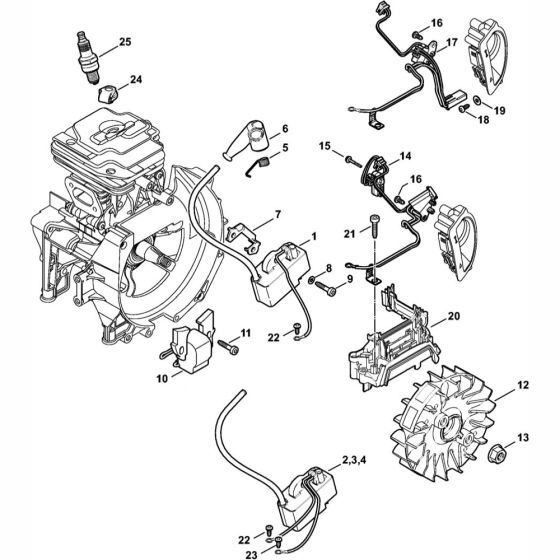 25
24
16
17
19
18
6
5
15
14
16
7
1
21
8
9
22
11
10
20
12
13
2,3,4
22
23