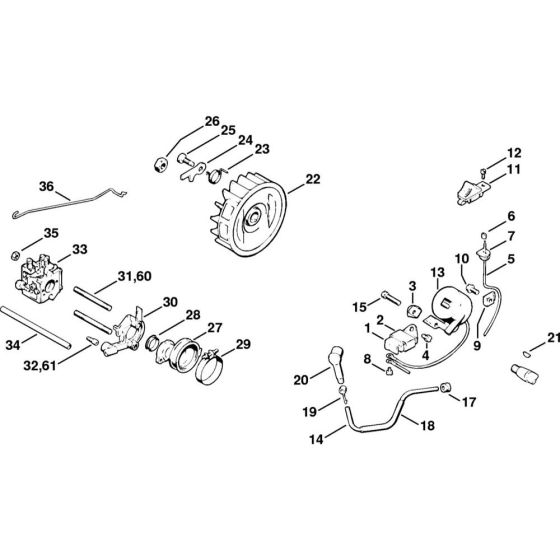 26
25
24
23
22
36
35
33
31,60
30
28
27
29
34
32,61
12
11
6
7
5
10
13
3
15
2
1
4
9
8
21
20
19
17
18
14