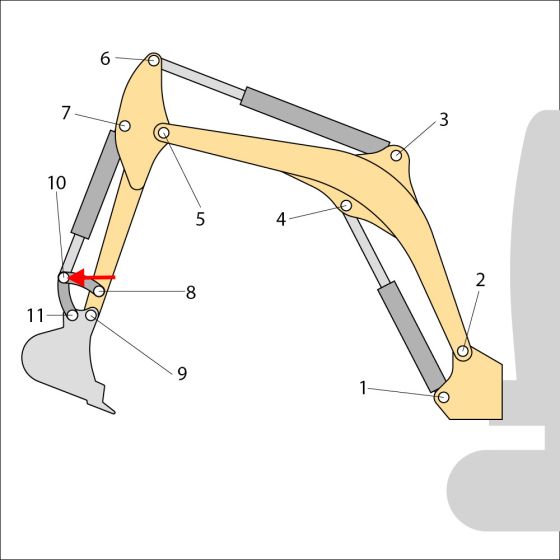 6
7
3
10
5
4
2
8
11
9
1