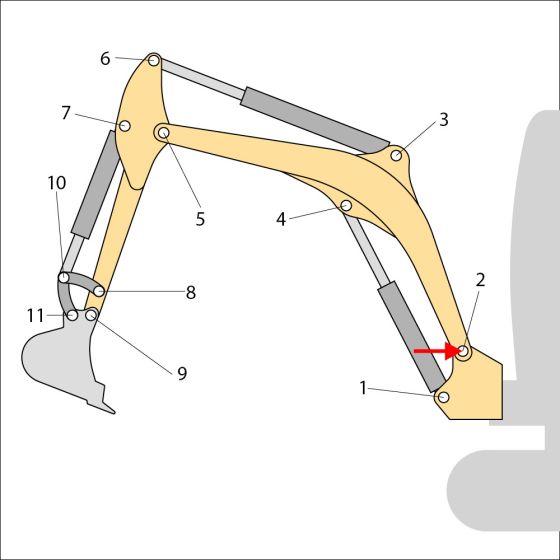 6
7
3
10
5
4
2
8
11
9
1