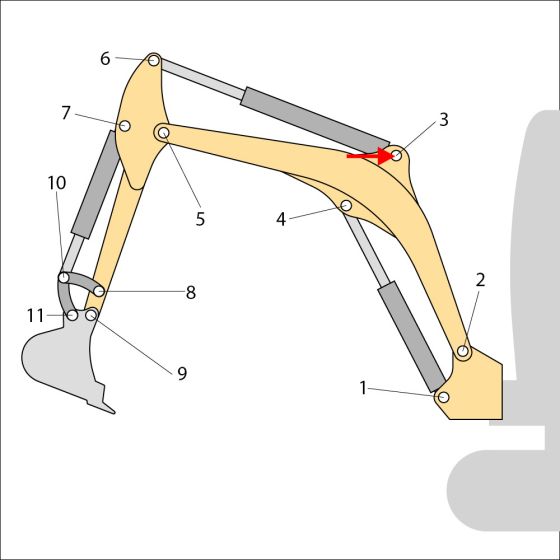 6
7
3
10
5
4
2
8
11
9
1