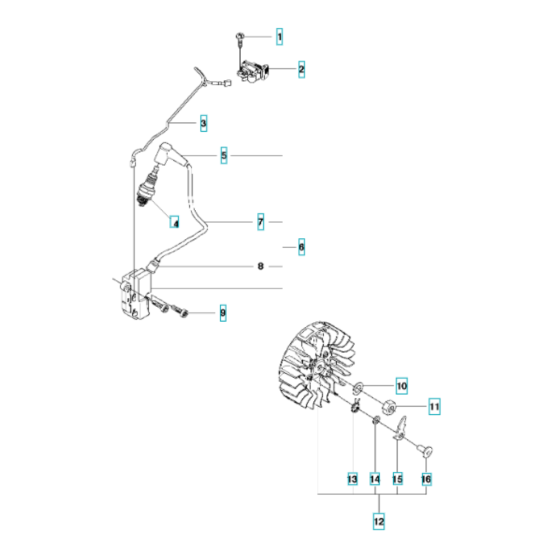 1
2
3
5
4
7
6
8
9
10
11
13
14
15
16
12