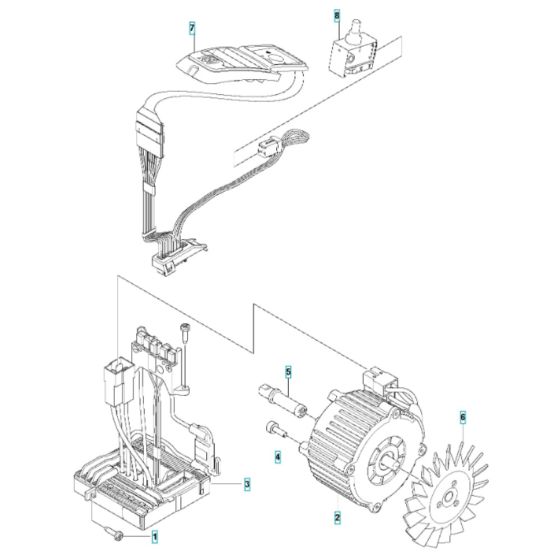 7
8
5
6
4
3
2
1