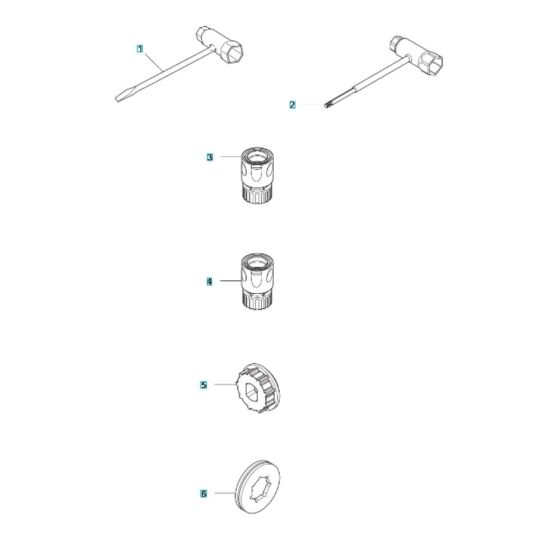 1
2
3
4
5
6