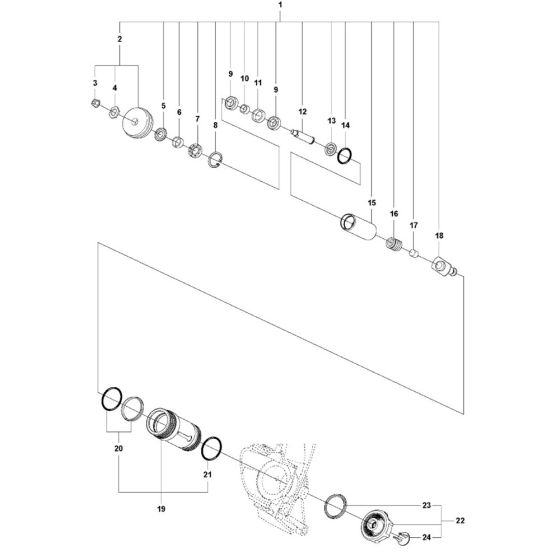 1
2
3
4
5
6
7
8
9
10
11
9
12
13
14
15
16
17
18
20
21
19
23
22
24