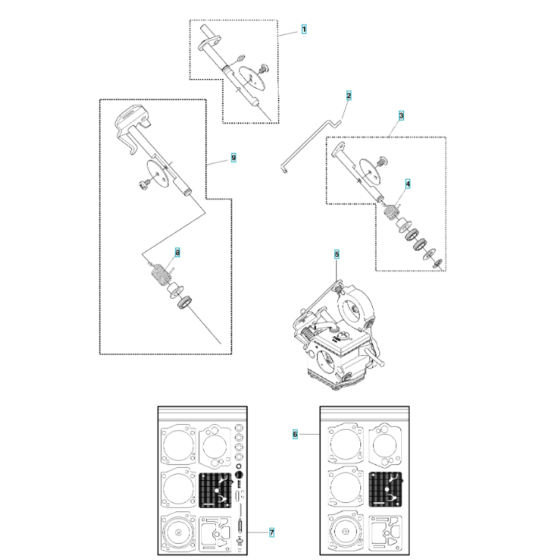 1
2
3
9
4
8
5
6
7