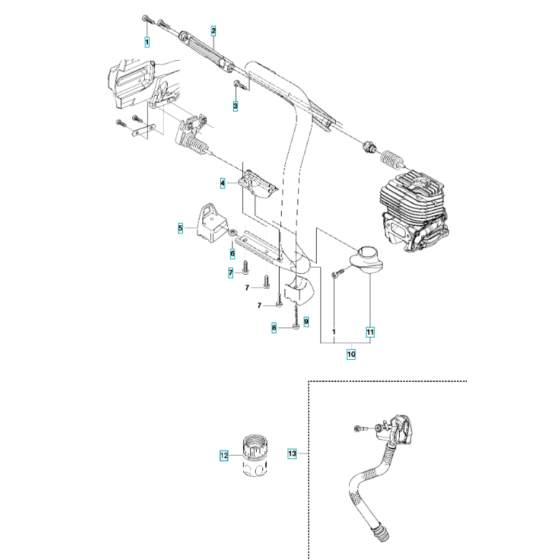 1
2
3
4
5
6
7
7
7
8
9
1
11
10
12
13