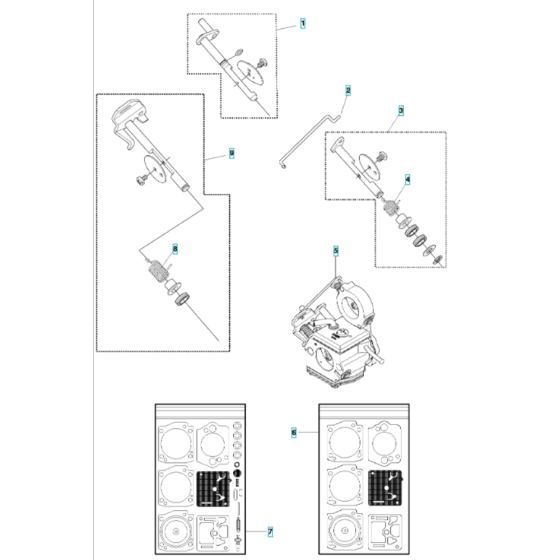 1
2
3
9
4
8
5
6
7