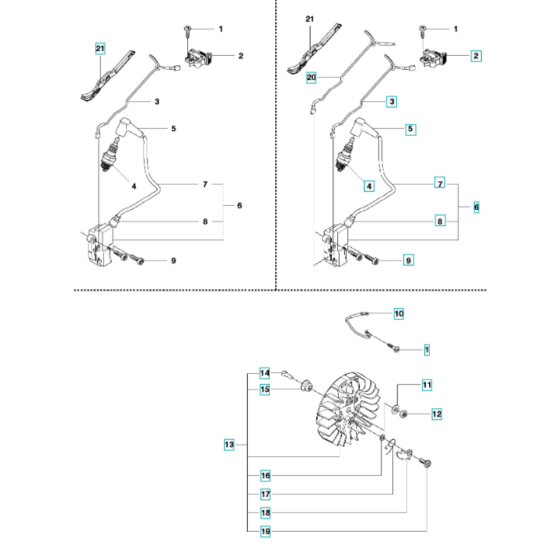 21
1
2
3
5
4
7
6
8
9

21
1
2
20
3
5
4
7
6
8
9

10
1
14
15
11
12
13
16
17
18
19