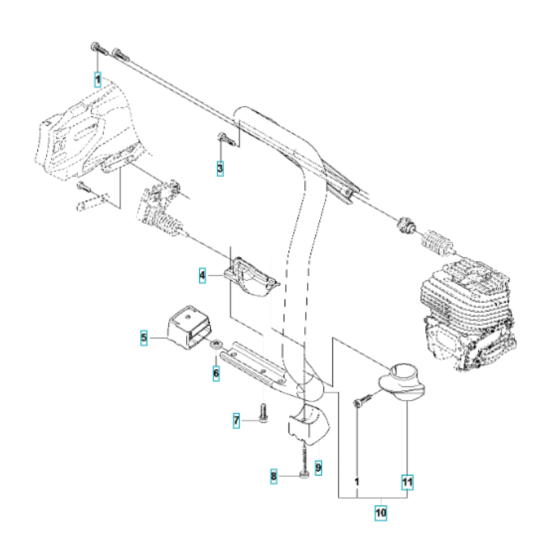 1
3
4
5
6
7
8
9
1
11
10