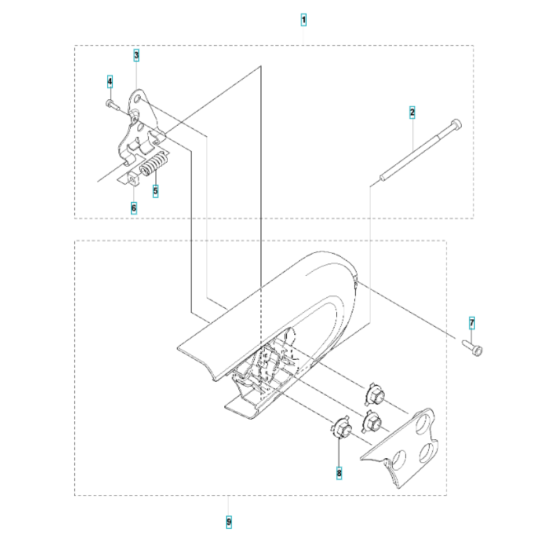 1
3
4
2
5
6
7
8
9