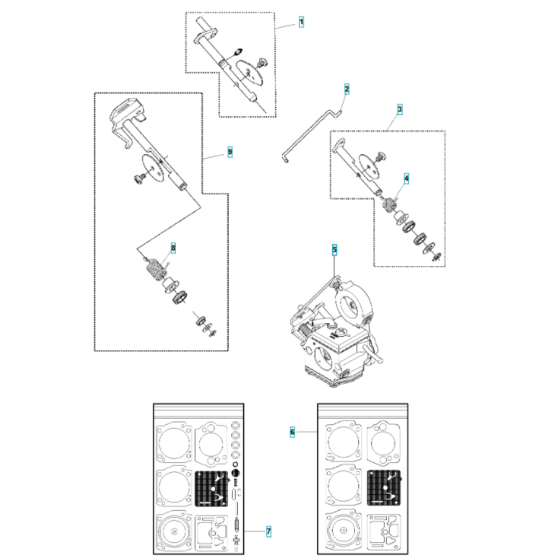 1
2
3
9
4
8
5
6
7