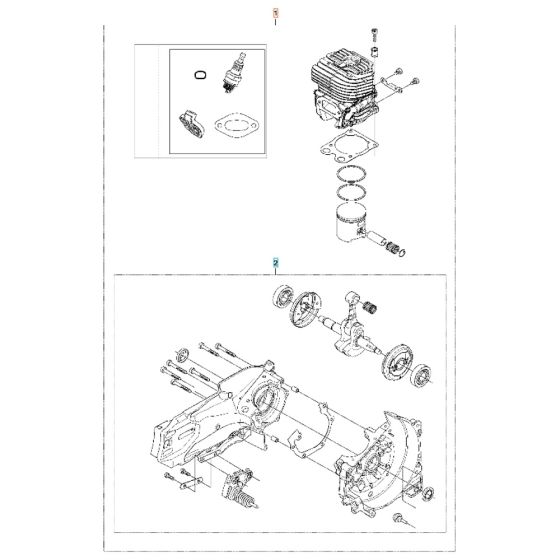 1

2