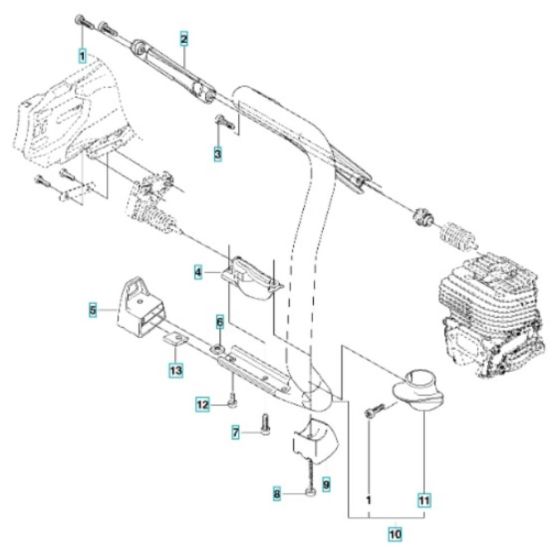 1
2
3
4
5
6
13
12
7
8
9
1
11
10