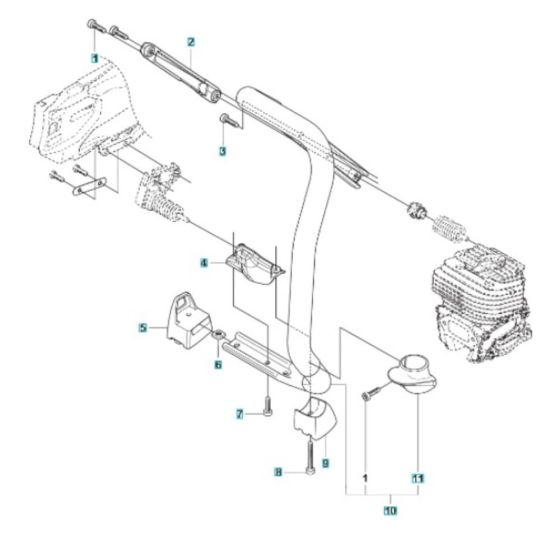 1
2
3
4
5
6
7
8
9
1
11
10