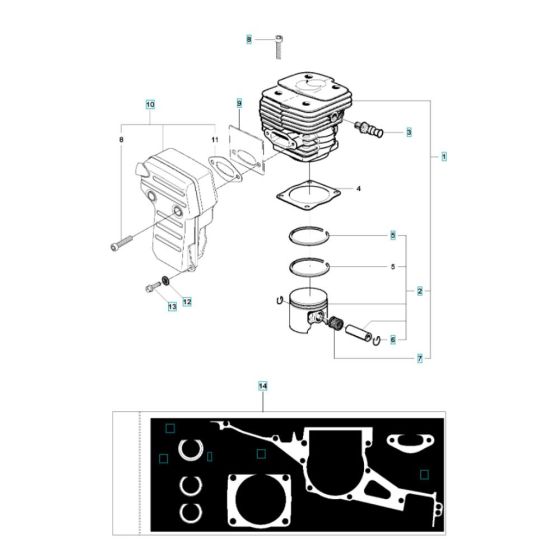 8
10
9
8
11
3
1
4
5
5
2
13
12
6
7
14