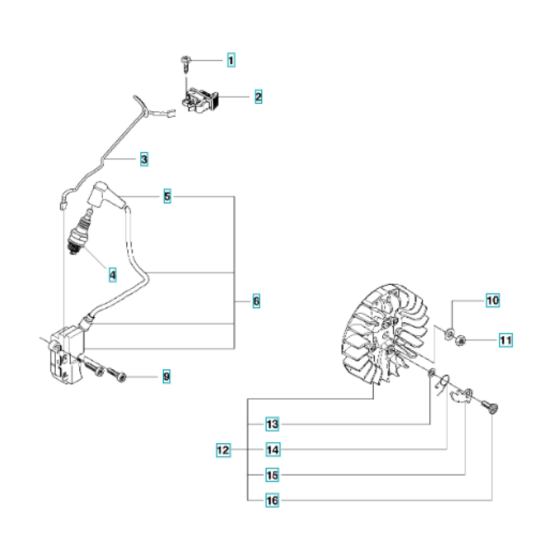 1
2
3
5
4
6
9
10
11
13
12
14
15
16