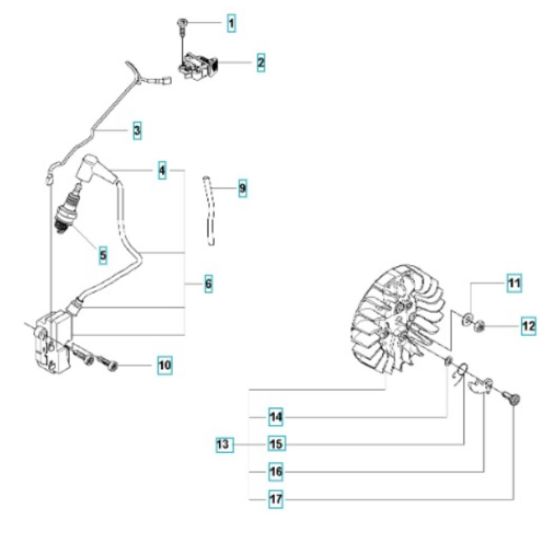 1
2
3
4
9
5
6
10
11
12
14
13
15
16
17