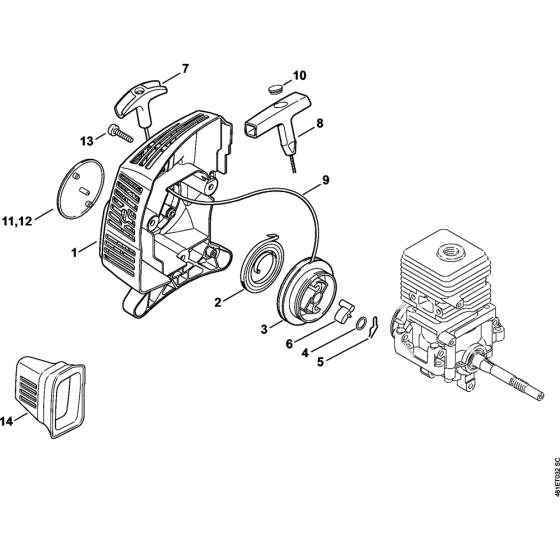 7
10
8
13
9
11,12
1
2
3
6
4
5
14
461ET032 SC