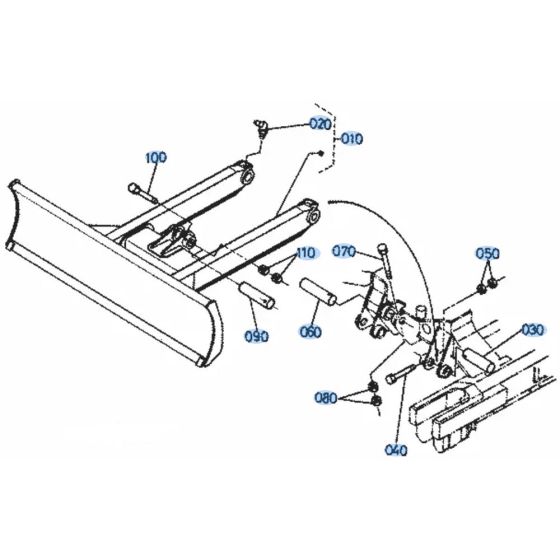 020
010
100
110
070
050
090
060
030
080
040