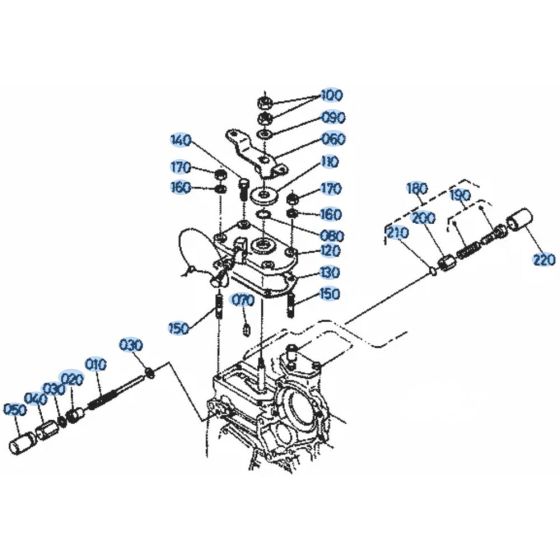 100
090
060
140
110
170
160
170
160
080
120
130
150
070
150
180
190
200
210
220
030
010
020
030
040
050