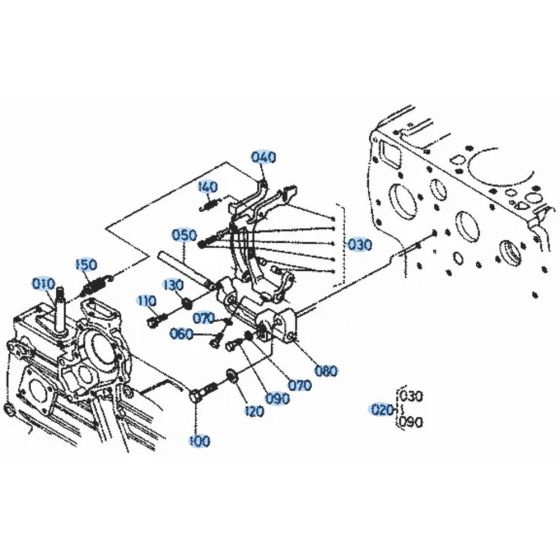 040
140
050
030
150
010
130
110
070
060
080
070
090
120
100
020
030
090