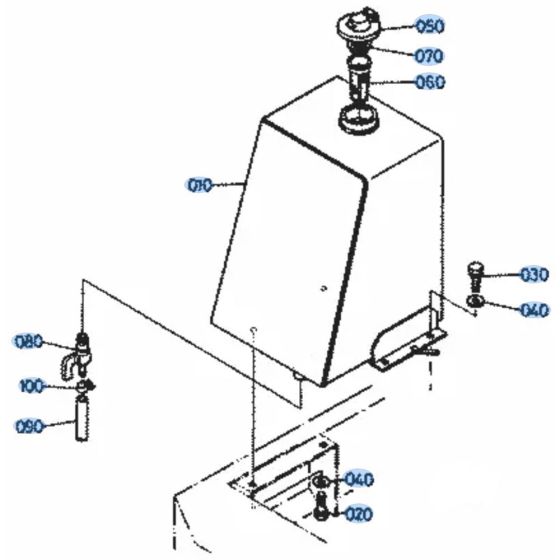 050
070
060
010
030
040
080
100
090
040
020