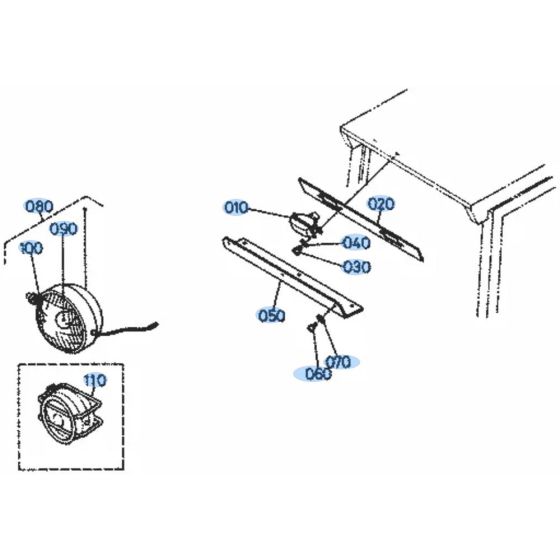 080
090
100
110
010
020
040
030
050
070
060