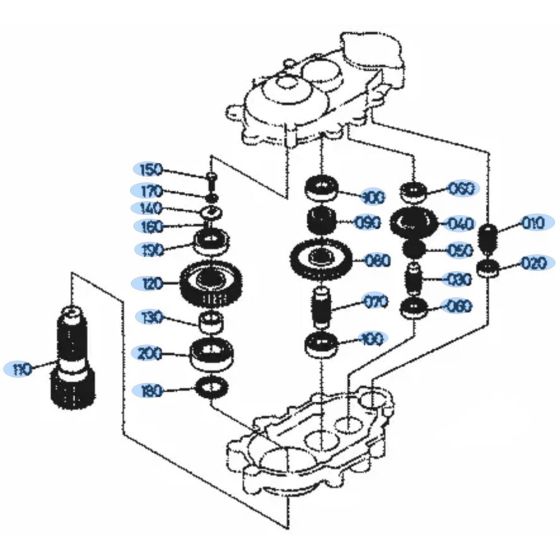 150
170
140
160
190
120
130
200
180
110
100
090
080
070
100
060
040
050
030
060
010
020