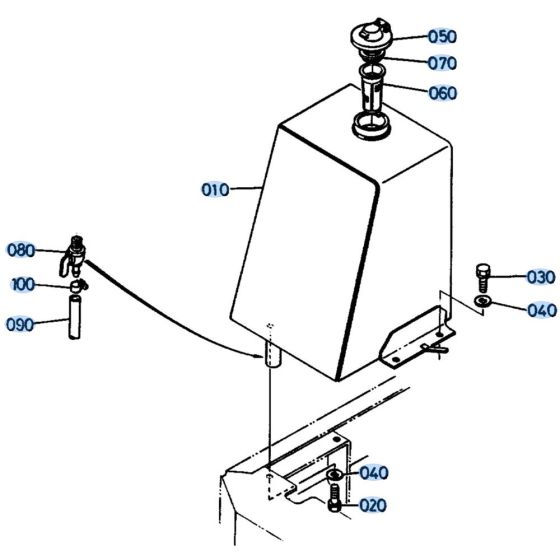 050
070
060
010
080
100
090
030
040
040
020