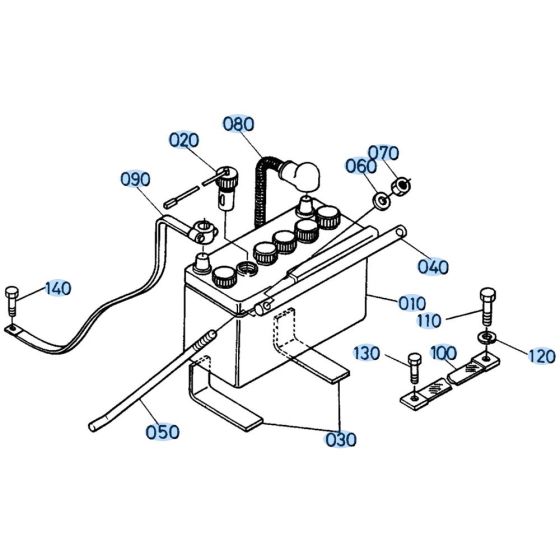 080
020
070
060
090
040
140
010
110
130
100
120
050
030