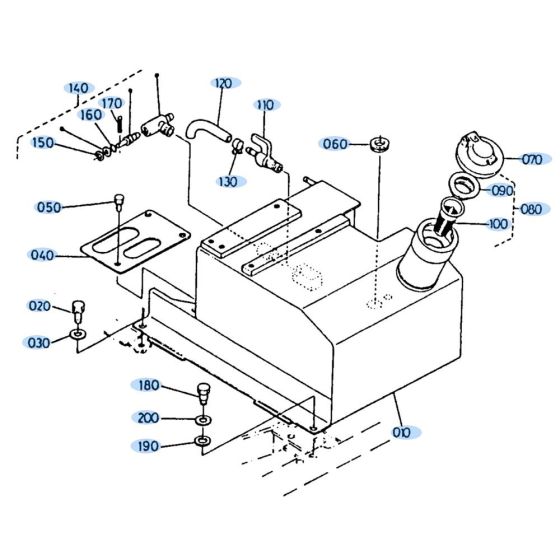 140
170
160
150
120
110
130
060
070
090
080
100
050
040
020
030
180
200
190
010